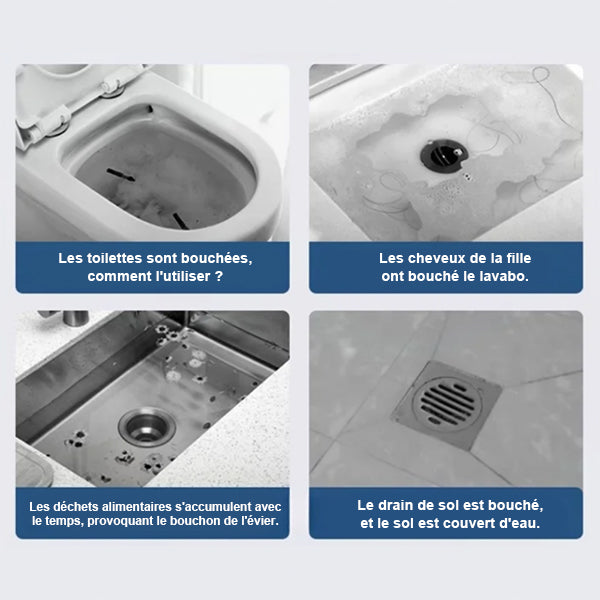 Les toilettes sont bouchées, comment l'utiliser ?

Les cheveux de la fille ont bouché le lavabo.

Les déchets alimentaires s'accumulent avec le temps, provoquant le bouchon de l'évier.

Le drain de sol est bouché, et le sol est couvert d'eau.