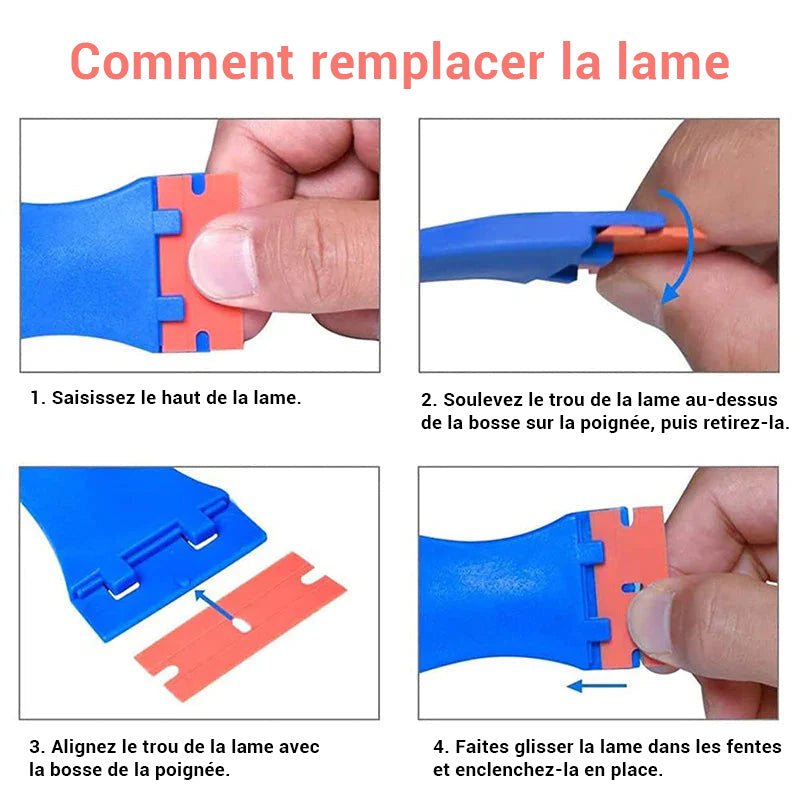 Comment remplacer la lame

1. Saisissez le haut de la lame.

2. Soulevez le trou de la lame au-dessus de la bosse sur la poignée, puis retirez-la.

3. Alignez le trou de la lame avec la bosse de la poignée.

4. Faites glisser la lame dans les fentes et enclenchez-la en place.