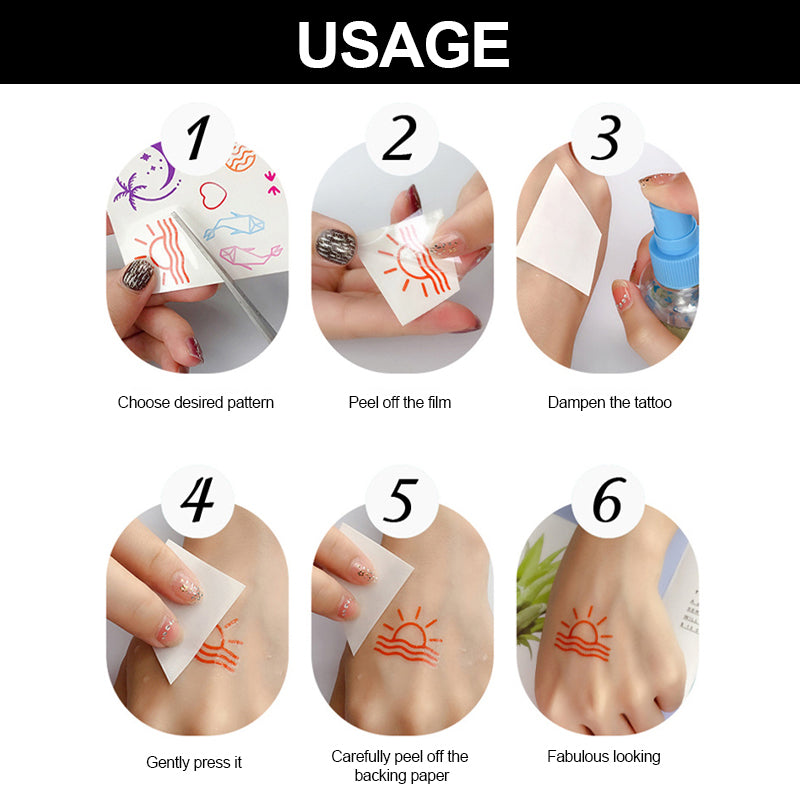 USAGE

1

Choose desired pattern

2

Peel off the film

3

Dampen the tattoo

4

Gently press it

5

Carefully peel off the backing paper

6

Fabulous looking